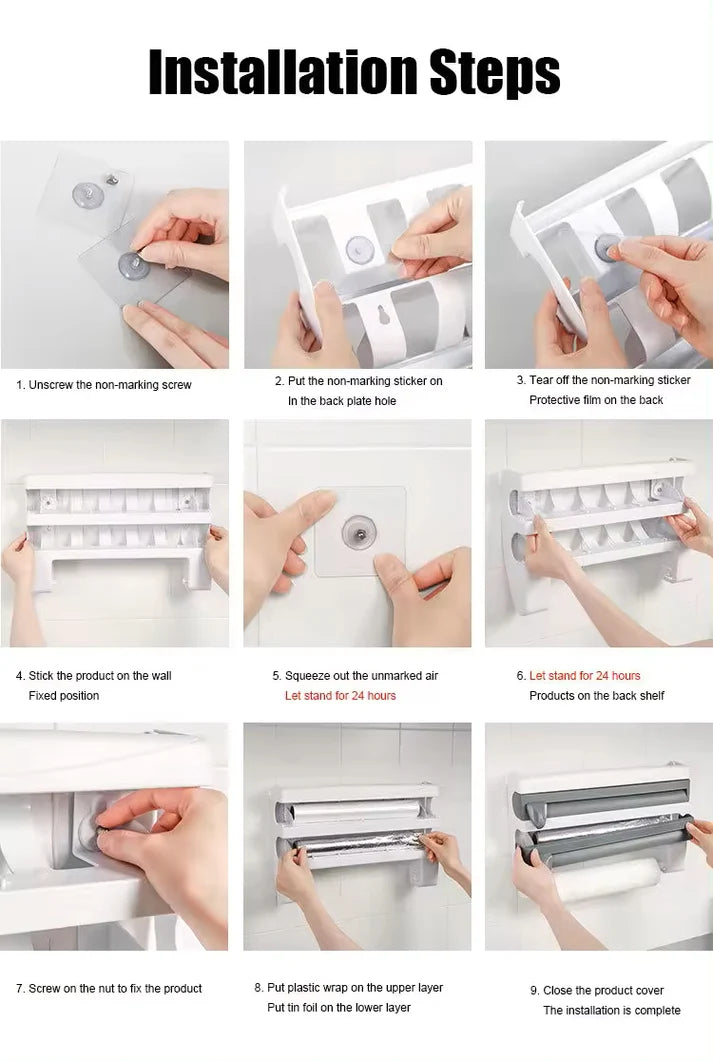 Installation Steps

1. Unscrew the non-marking screw

2. Put the non-marking sticker on In the back plate hole

3. Tear off the non-marking sticker Protective film on the back

4. Stick the product on the wall Fixed position

5. Squeeze out the unmarked air Let stand for 24 hours

6. Let stand for 24 hours Products on the back shelf

7. Screw on the nut to fix the product

8. Put plastic wrap on the upper layer Put tin foil on the lower layer

9. Close the product cover The installation is complete